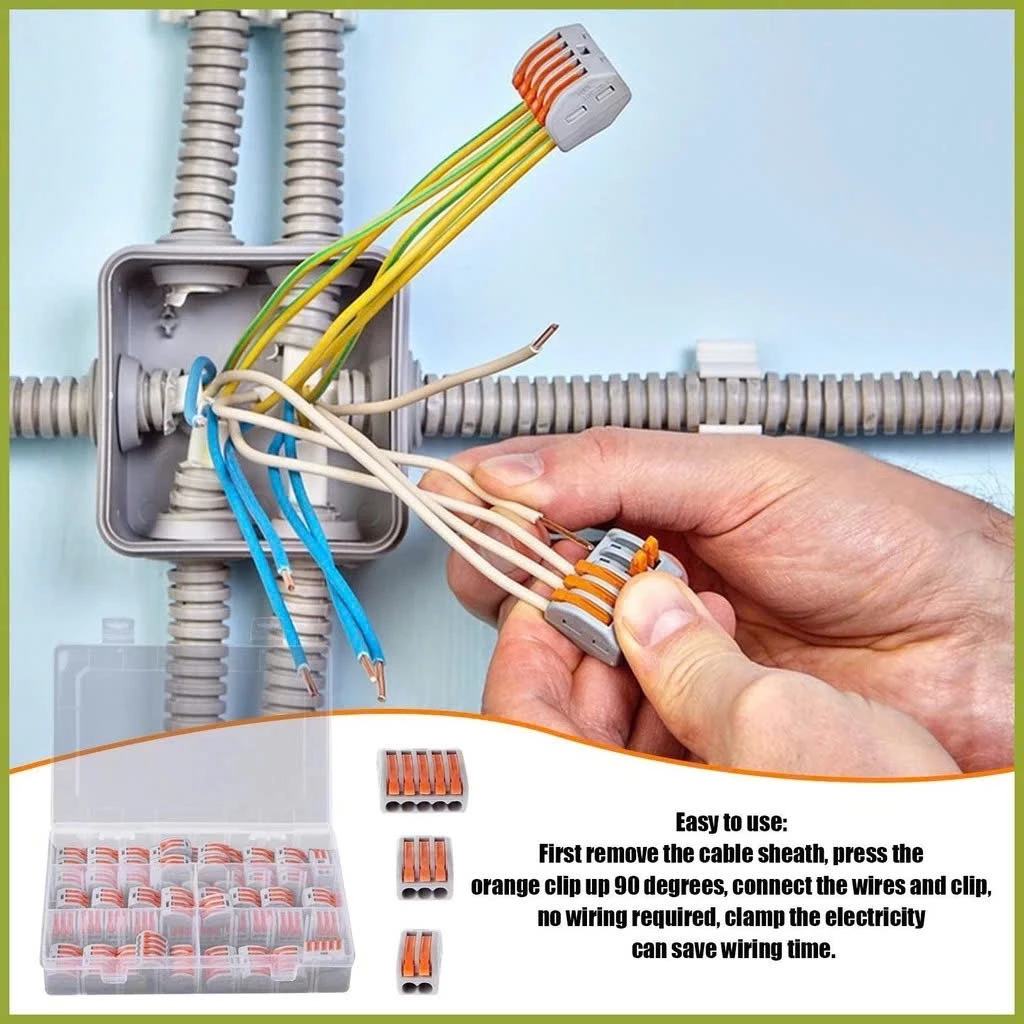 Easy to use:
First remove the cable sheath, press the orange clip up 90 degrees, connect the wires and clip, no wiring required, clamp the electricity can save wiring time.