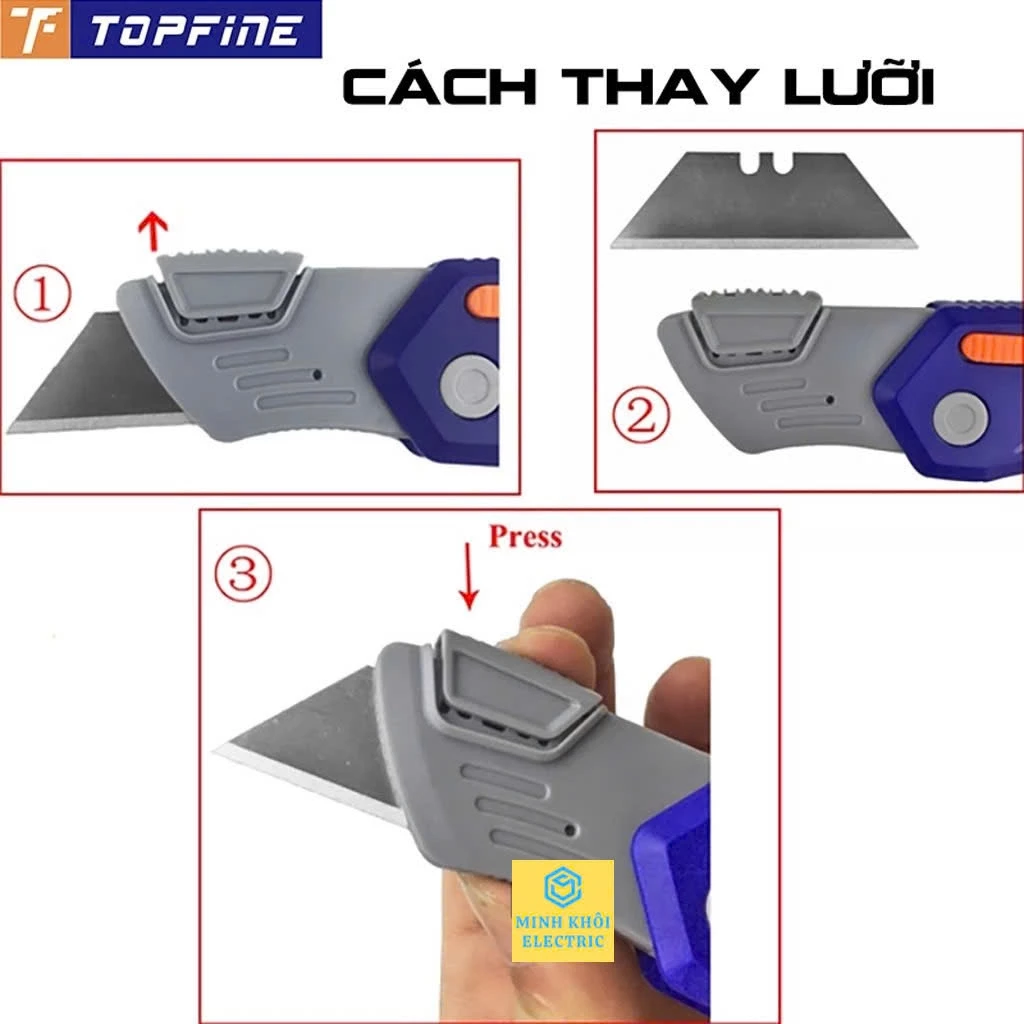 TOPFINE

CÁCH THAY LƯỠI

①

②

③

Press

MINH KHÔI ELECTRIC