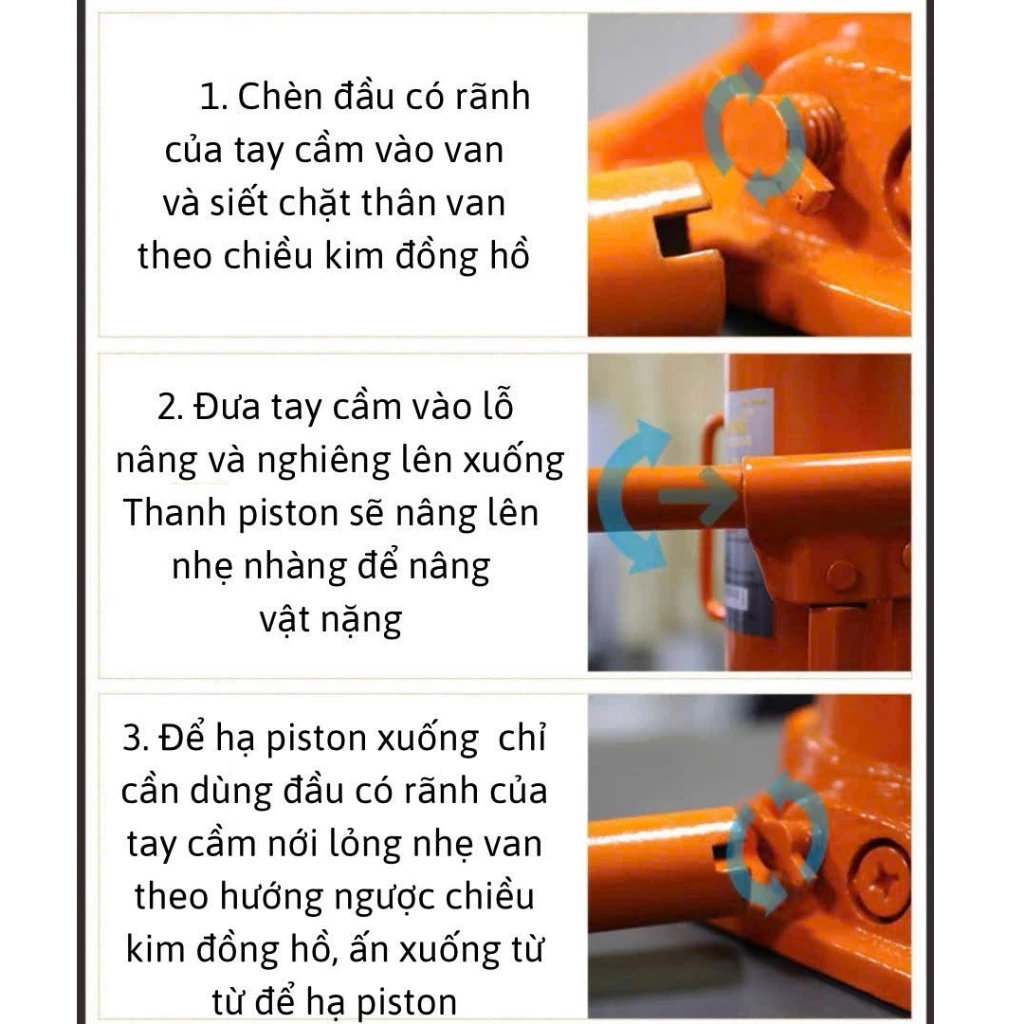 1. Chèn đầu có rãnh của tay cầm vào van và siết chặt thân van theo chiều kim đồng hồ

2. Đưa tay cầm vào lỗ nâng và nghiêng lên xuống Thanh piston sẽ nâng lên nhẹ nhàng để nâng vật nặng

3. Để hạ piston xuống chỉ cần dùng đầu có rãnh của tay cầm nới lỏng nhẹ van theo hướng ngược chiều kim đồng hồ, ấn xuống từ từ để hạ piston