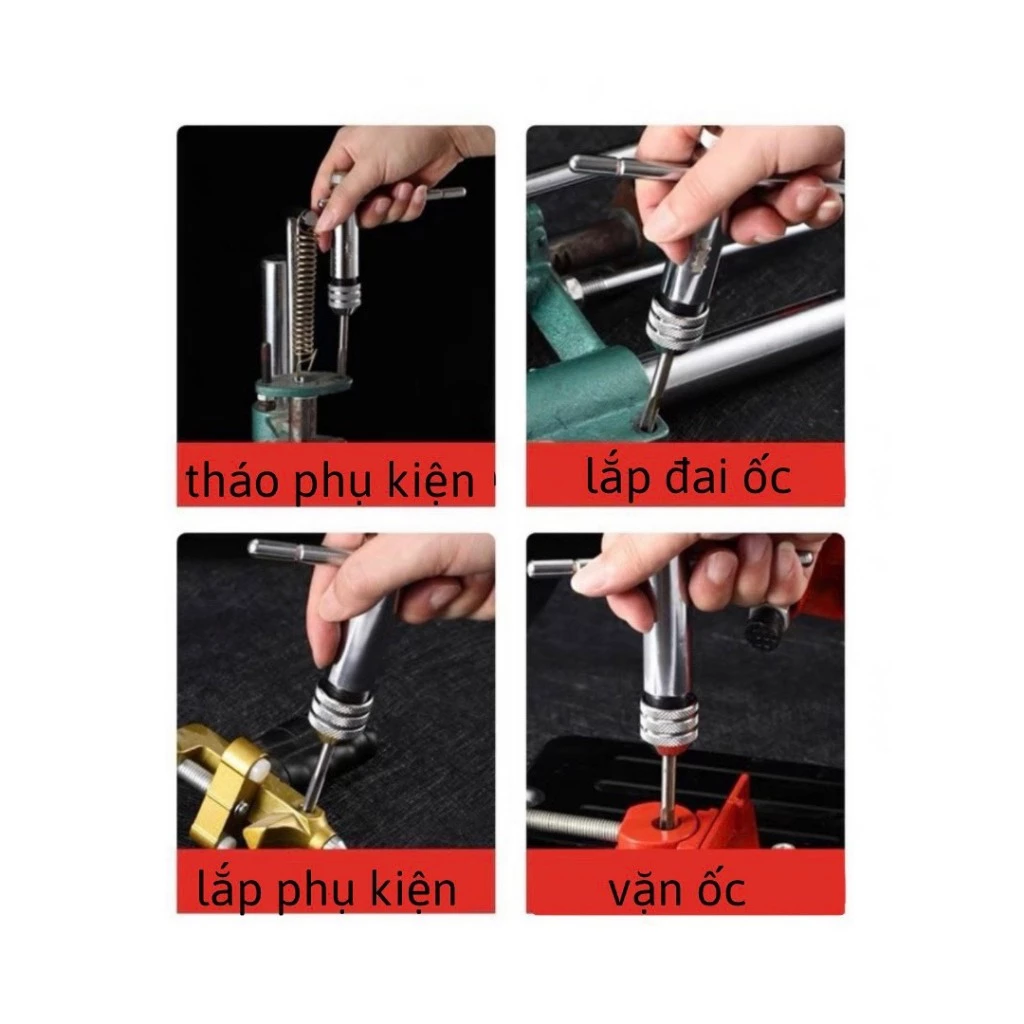 tháo phụ kiện

lắp đai ốc

lắp phụ kiện

vặn ốc