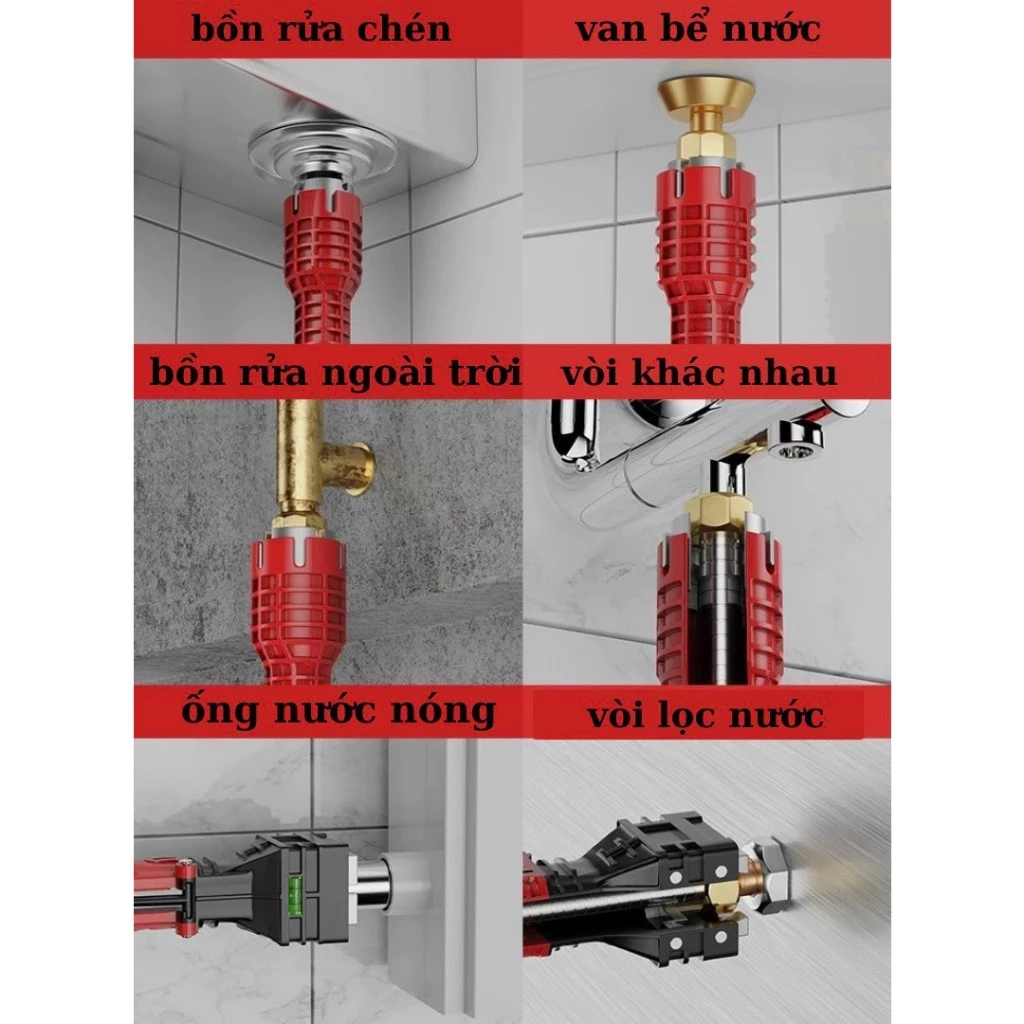 bồn rửa chén

van bể nước

bồn rửa ngoài trời

vòi khác nhau

ống nước nóng

vòi lọc nước