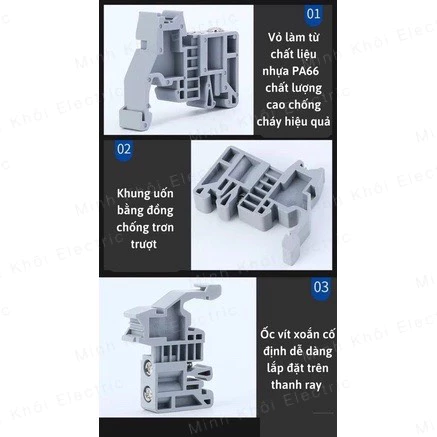 01

Vỏ làm từ chất liệu nhựa PA66 chất lượng cao chống cháy hiệu quả

02

Khung uốn bằng đồng chống trơn trượt

03

Ốc vít xoắn cố định dễ dàng lắp đặt trên thanh ray

Minh Khôi Electric