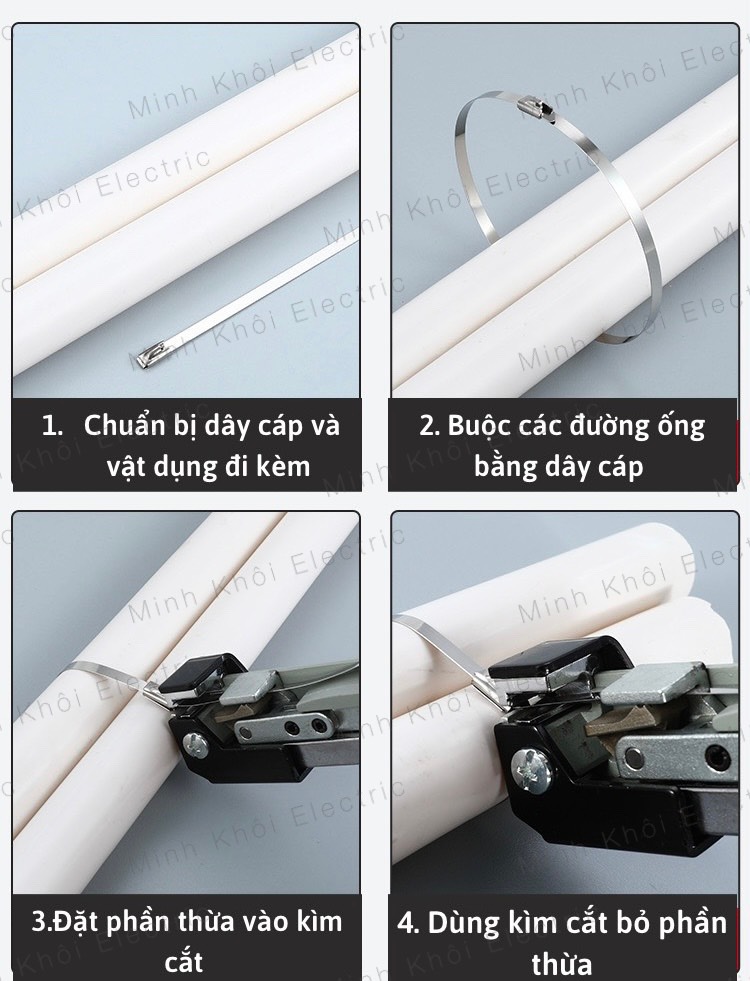 Minh Khôi Electric

1. Chuẩn bị dây cáp và vật dụng đi kèm

2. Buộc các đường ống bằng dây cáp

3.Đặt phần thừa vào kìm cắt

4. Dùng kìm cắt bỏ phần thừa