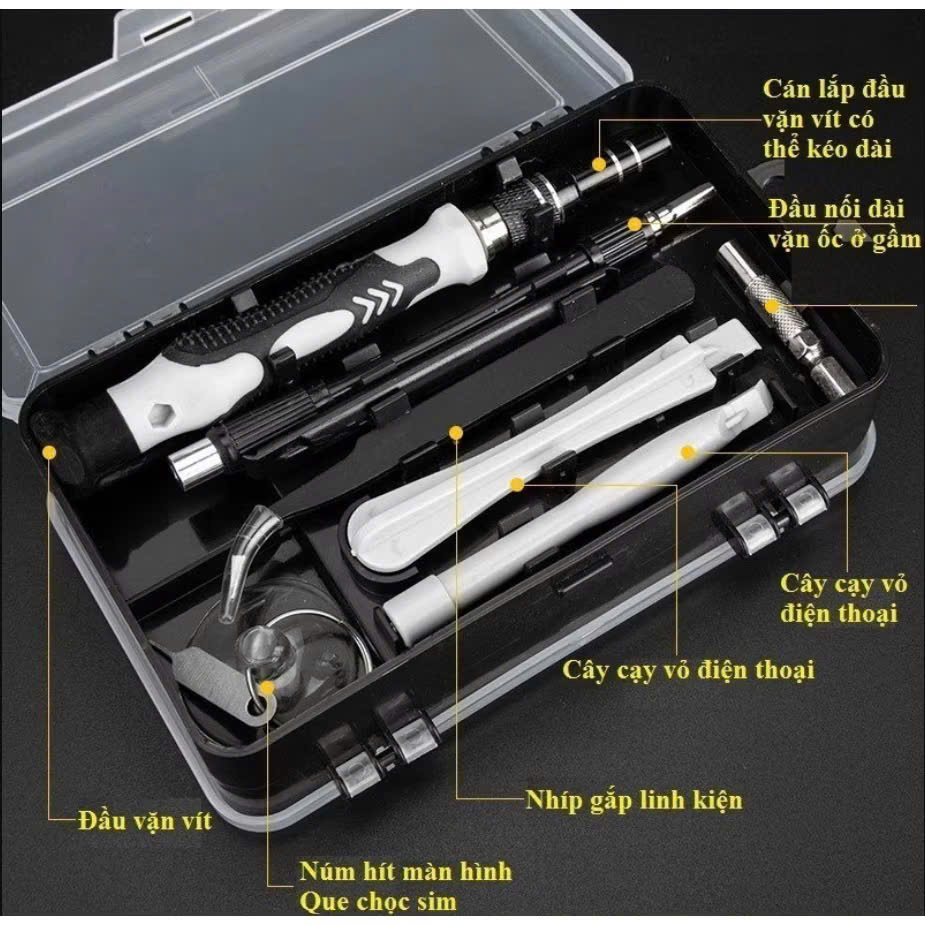 Cán lắp đầu vặn vít có thể kéo dài

Đầu nối dài vặn ốc ở gầm

Cây cạy vỏ điện thoại

Cây cạy vỏ điện thoại

Nhíp gắp linh kiện

Đầu vặn vít

Núm hít màn hình
Que chọc sim